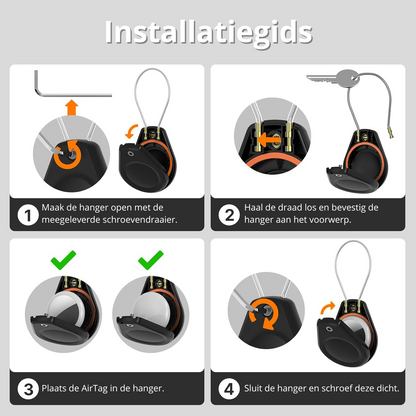 Installatiegids

1 Maak de hanger open met de meegeleverde schroevendraaier.

2 Haal de draad los en bevestig de hanger aan het voorwerp.

3 Plaats de AirTag in de hanger.

4 Sluit de hanger en schroef deze dicht.