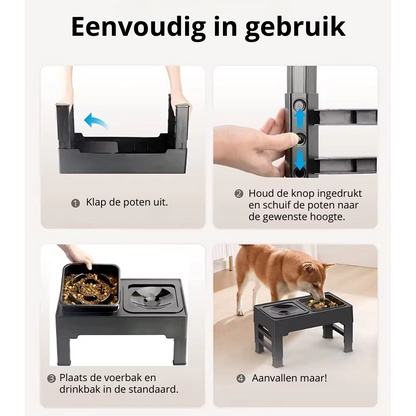 Eenvoudig in gebruik

1 Klap de poten uit.

2 Houd de knop ingedrukt en schuif de poten naar de gewenste hoogte.

3 Plaats de voerbak en drinkbak in de standaard.

4 Aanvallen maar!