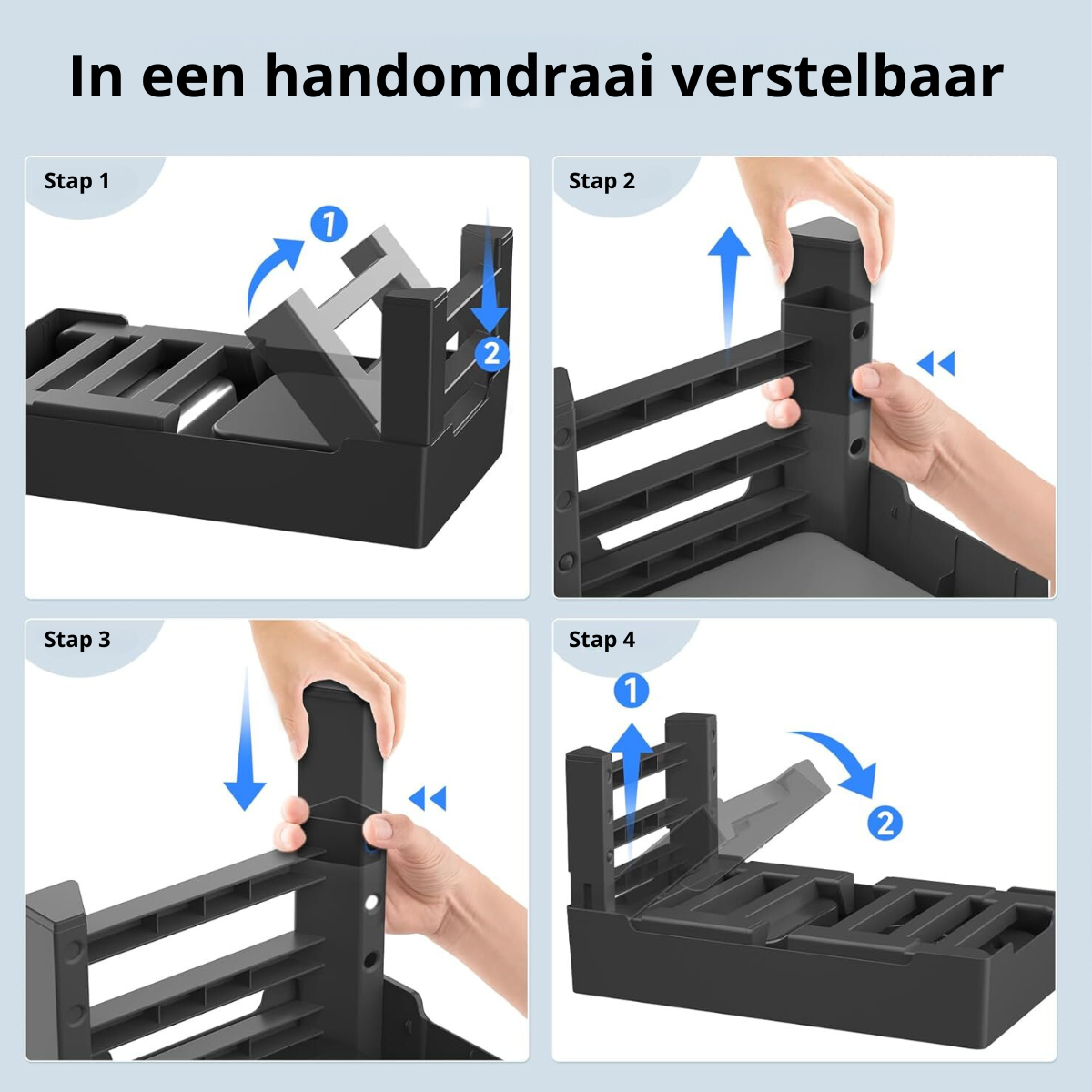 In een handomdraai verstelbaar

Stap 1

1

2

Stap 2

Stap 3

Stap 4

1

2